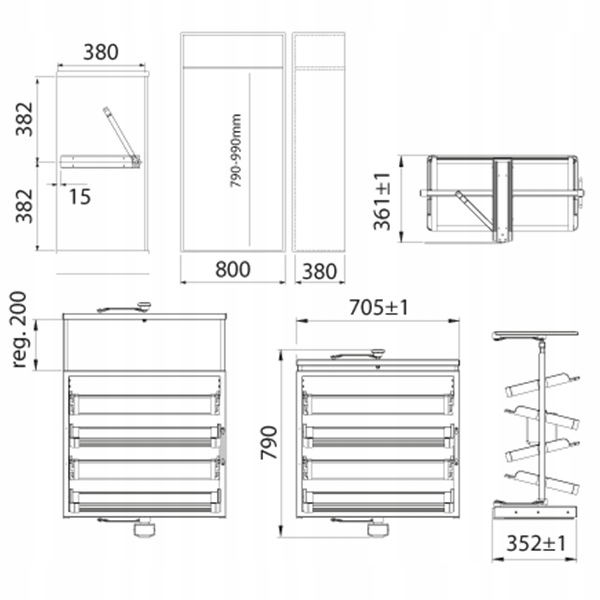 380
382
382
15
790-990mm
800
380
361±1
reg. 200
705±1
790
352±1