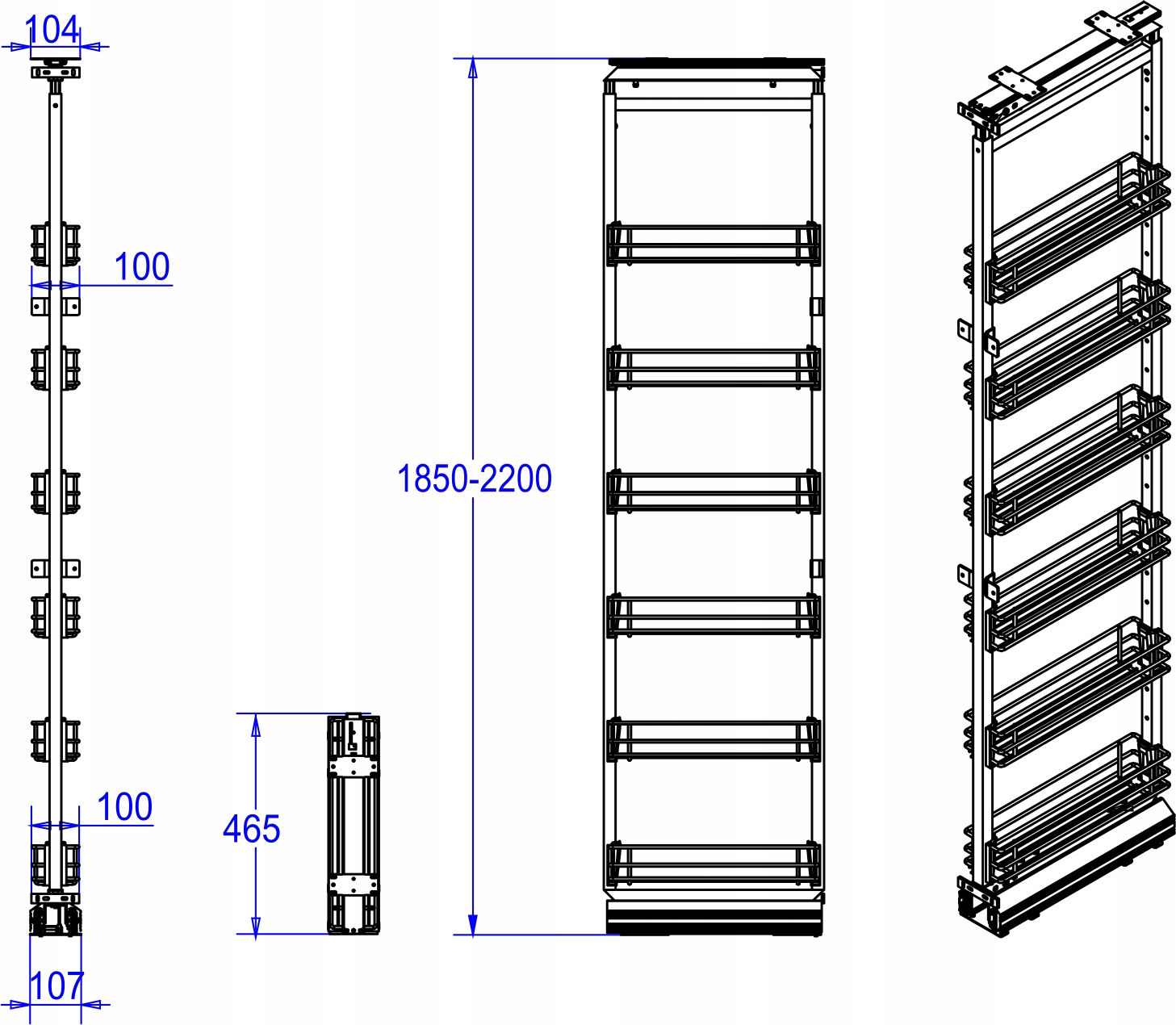 104

100

100

107

465

1850-2200