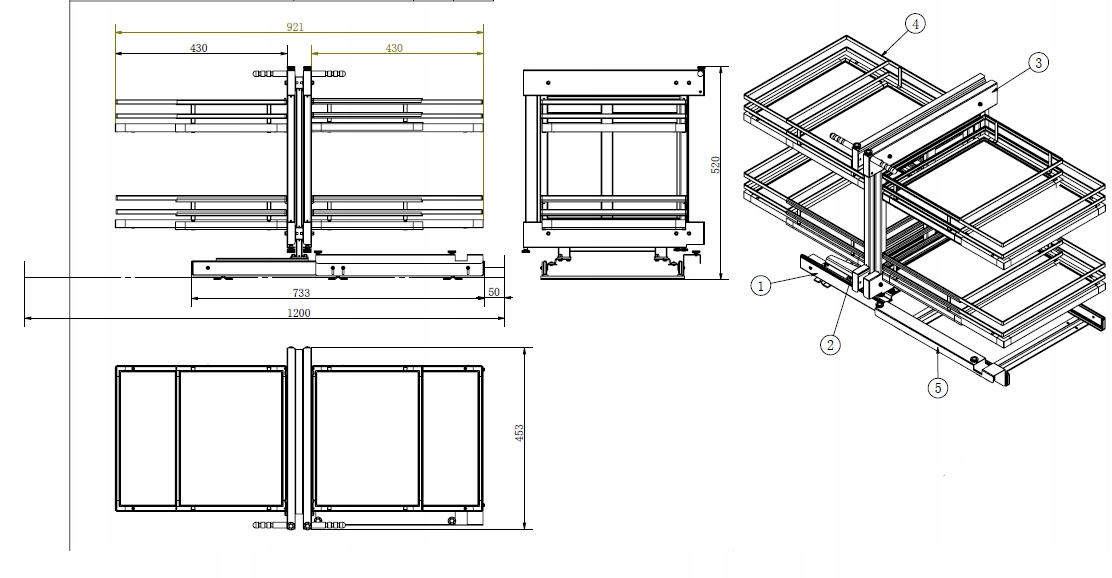 921
430
430
733
50
1200
520
453
4
3
1
2
5