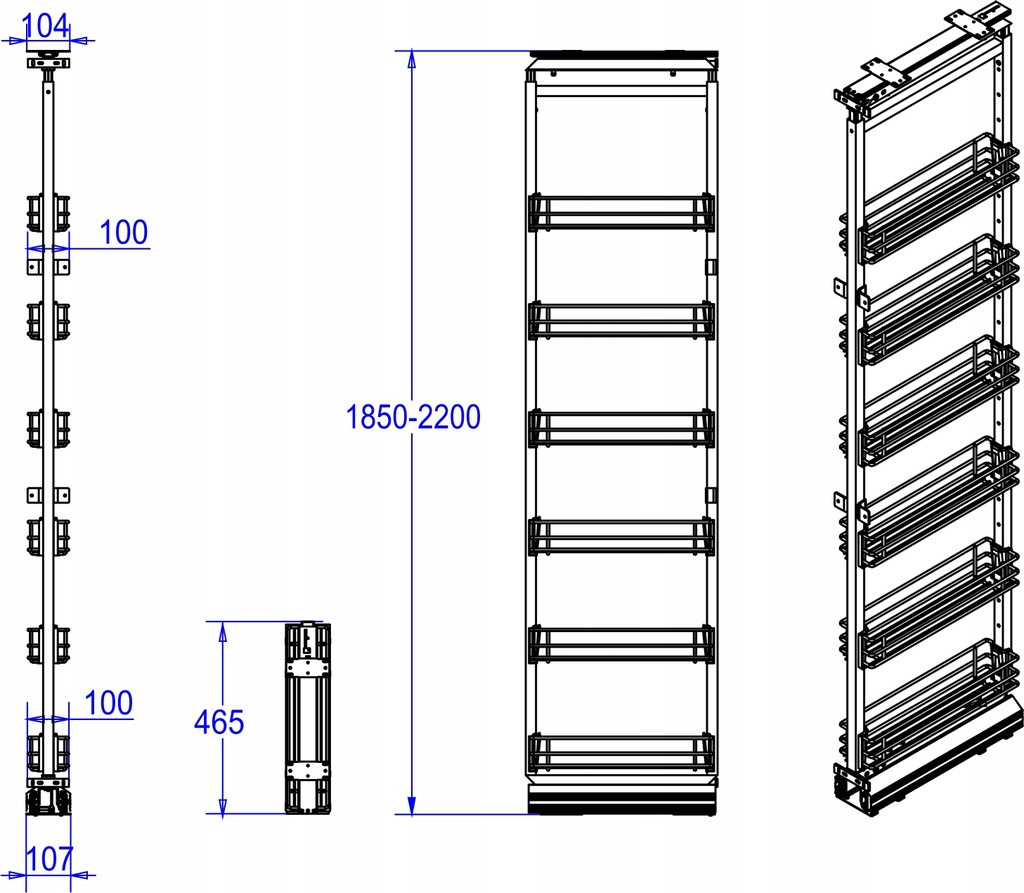 104

100

100

107

465

1850-2200